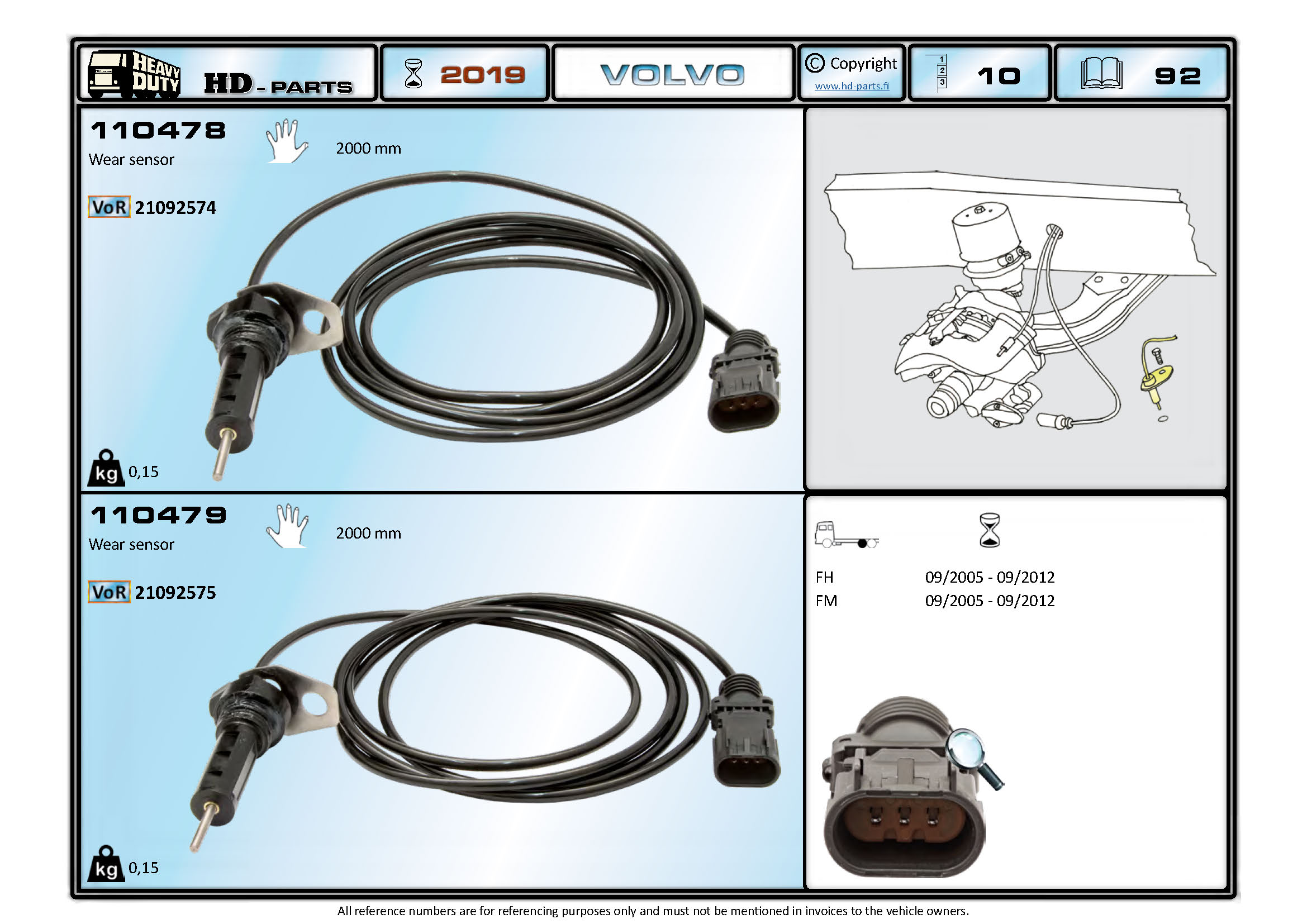 HEAVY DUTY HD - PARTS

2019

VOLVO

© Copyright
www.hd-parts.fi

1
2
3

10

92

110478

Wear sensor

2000 mm

VoR 21092574

kg 0,15

110479

Wear sensor

2000 mm

VoR 21092575

kg 0,15

FH 09/2005 - 09/2012
FM 09/2005 - 09/2012

All reference numbers are for referencing purposes only and must not be mentioned in invoices to the vehicle owners.