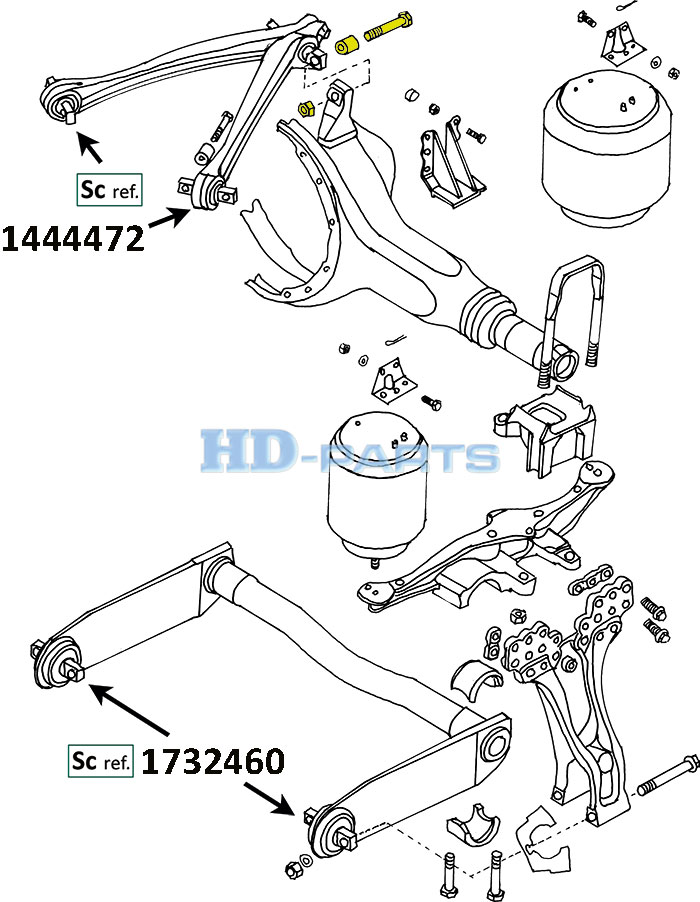 Sc ref.
1444472
HD-PARTS
Sc ref. 1732460