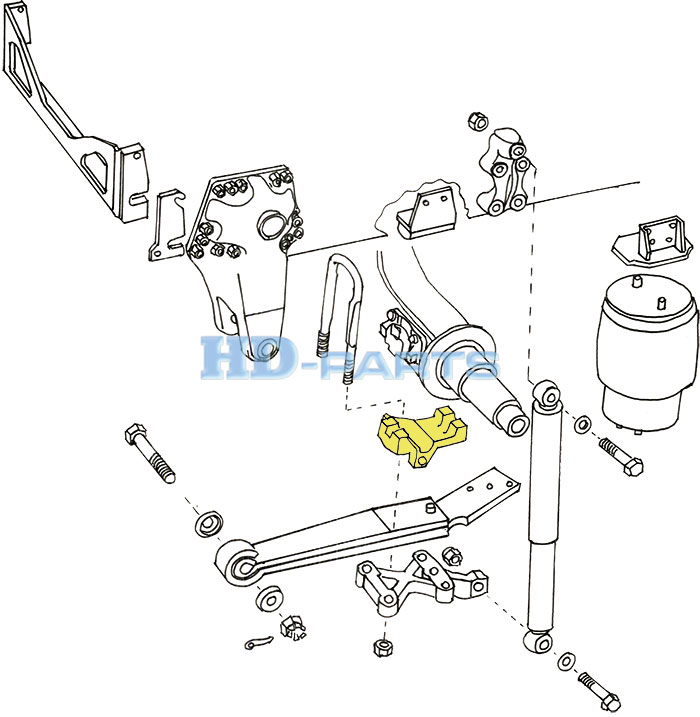 HD-PARTS