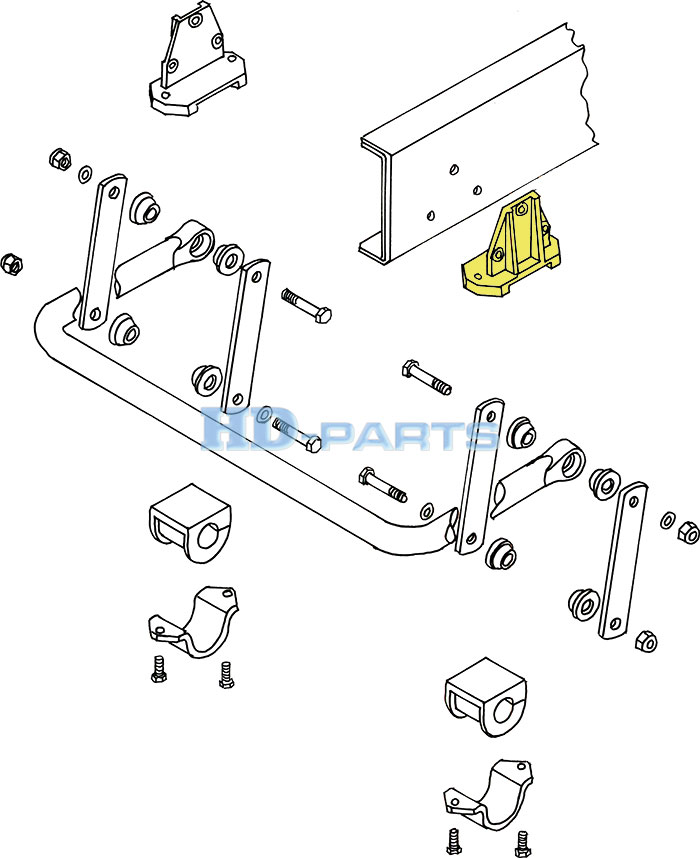 HD-PARTS