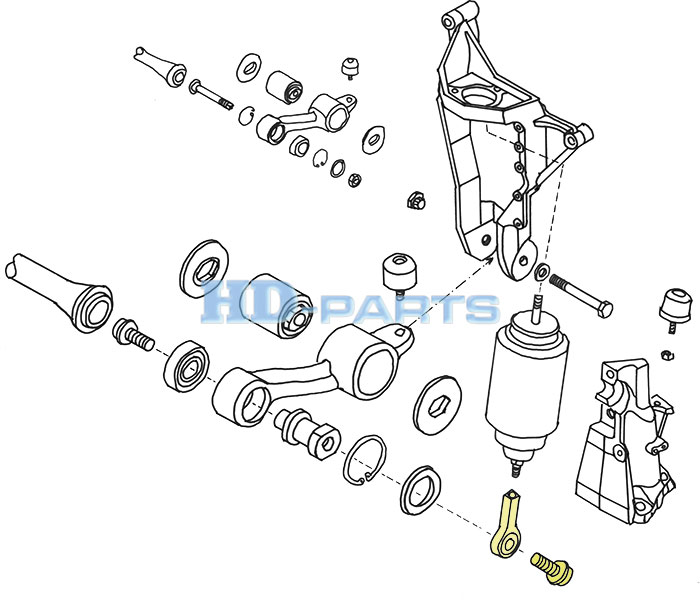 HD-PARTS